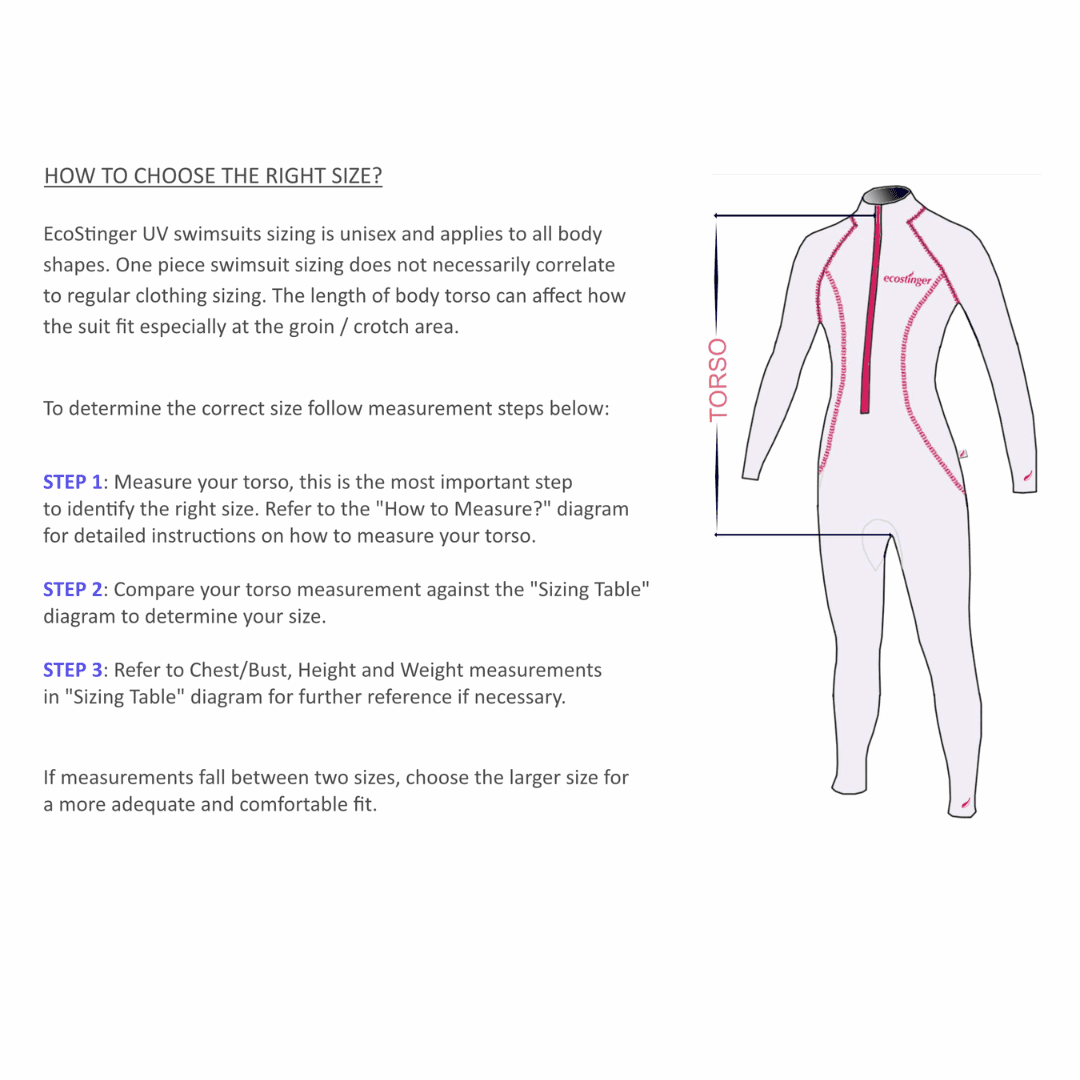 HOW TO CHOOSE THE RIGHT SIZE?

EcoStinger UV swimsuits sizing is unisex and applies to all body shapes. One piece swimsuit sizing does not necessarily correlate to regular clothing sizing. The length of body torso can affect how the suit fit especially at the groin / crotch area.

To determine the correct size follow measurement steps below:

STEP 1: Measure your torso, this is the most important step to identify the right size. Refer to the "How to Measure?" diagram for detailed instructions on how to measure your torso.

STEP 2: Compare your torso measurement against the "Sizing Table" diagram to determine your size.

STEP 3: Refer to Chest/Bust, Height and Weight measurements in "Sizing Table" diagram for further reference if necessary.

If measurements fall between two sizes, choose the larger size for a more adequate and comfortable fit.

TORSO

ecostinger